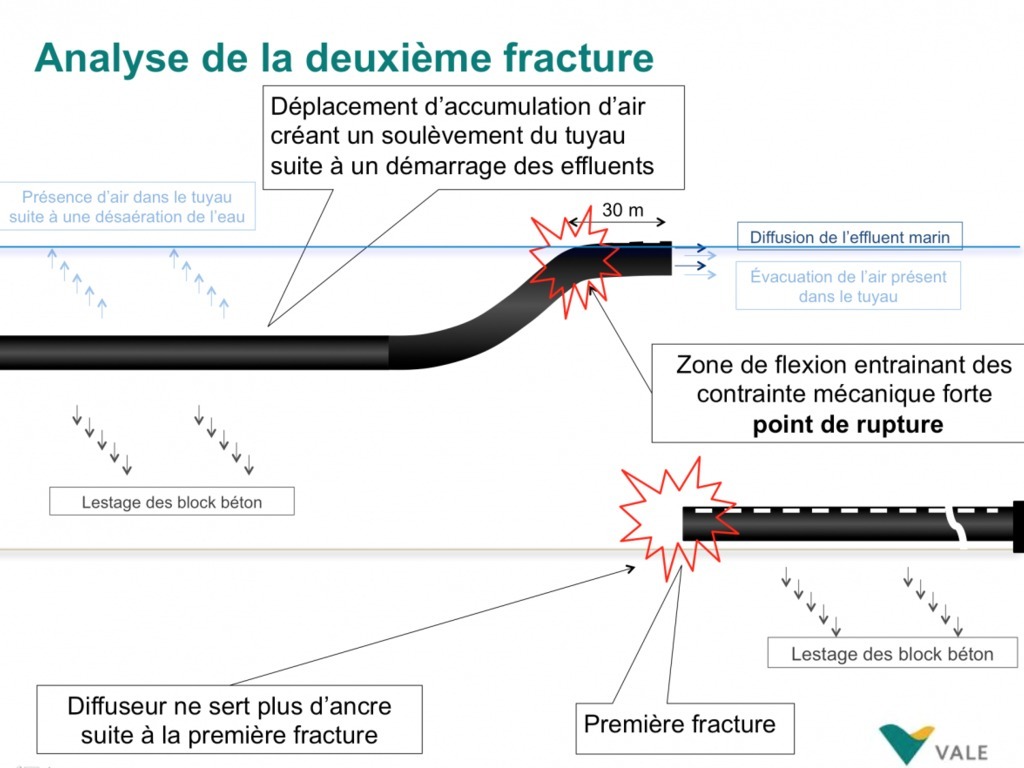 Analyse de la deuxième fracture

Déplacement d'accumulation d'air créant un soulèvement du tuyau suite à un démarrage des effluents

Présence d'air dans le tuyau suite à une désaération de l'eau

30 m

Diffusion de l'effluent marin

Évacuation de l'air présent dans le tuyau

Zone de flexion entrainant des contrainte mécanique forte **point de rupture**

Lestage des block béton

Lestage des block béton

Diffuseur ne sert plus d'ancre suite à la première fracture

Première fracture

VALE